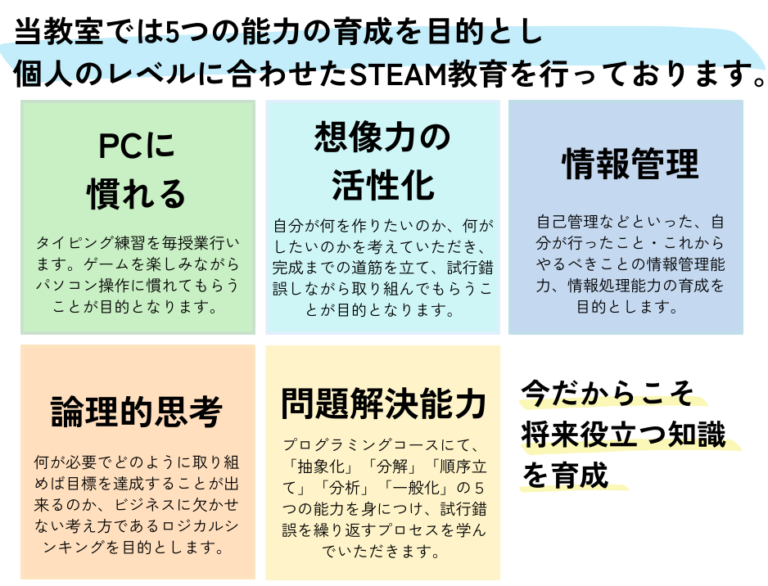 当教室では5つの能力の育成を目的とし
個人のレベルに合わせたSTEAM教育を行っております。

PCに
慣れる

タイピング練習を毎授業行います。ゲームを楽しみながらパソコン操作に慣れてもらうことが目的となります。

想像力の
活性化

自分が何を作りたいのか、何がしたいのかを考えていただき、完成までの道筋を立て、試行錯誤しながら取り組んでもらうことが目的となります。

情報管理

自己管理などといった、自分が行ったこと・これからやるべきことの情報管理能力、情報処理能力の育成を目的とします。

論理的思考

何が必要でどのように取り組めば目標を達成することが出来るのか、ビジネスに欠かせない考え方であるロジカルシンキングを目的とします。

問題解決能力

プログラミングコースにて、「抽象化」「分解」「順序立て」「分析」「一般化」の5つの能力を身につけ、試行錯誤を繰り返すプロセスを学んでいただきます。

今だからこそ
将来役立つ知識
を育成